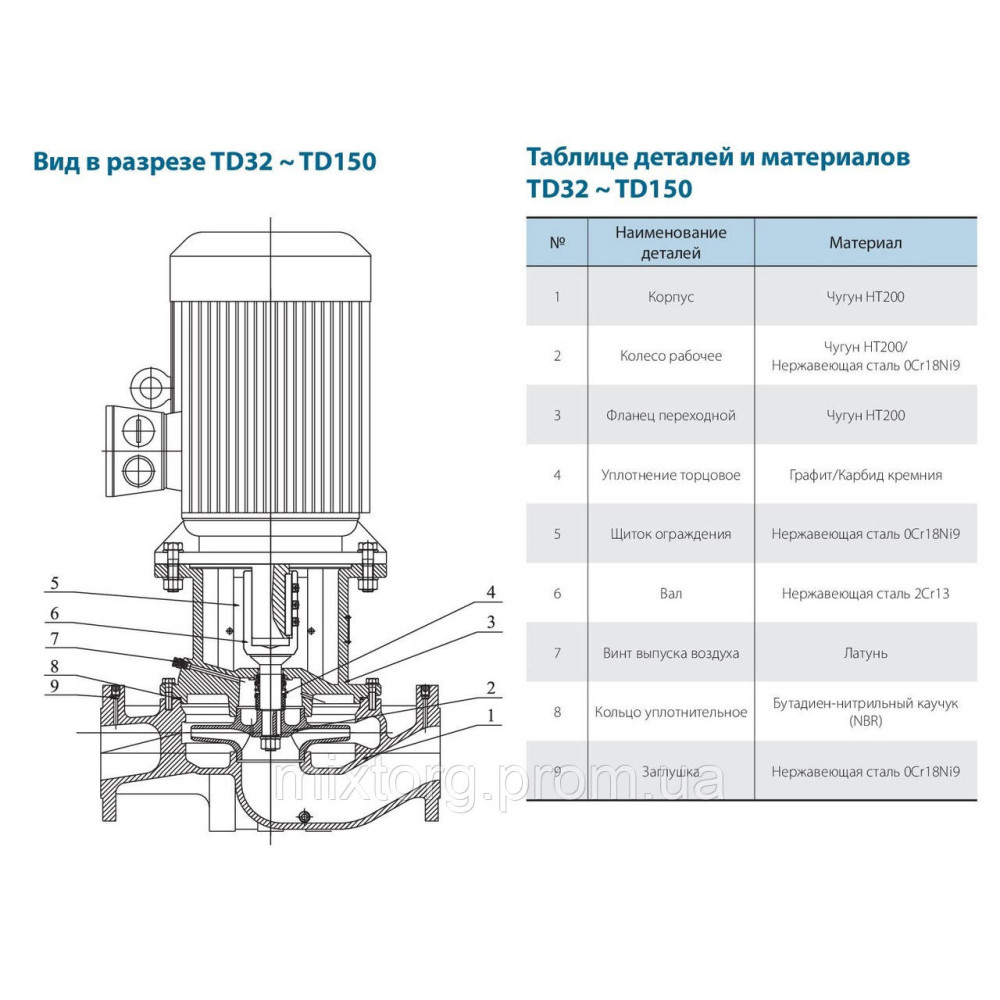 Вид в разрезе TD32 ~ TD150

5
6
7
8
9
4
3
2
1

Таблице деталей и материалов TD32 ~ TD150

| № | Наименование деталей | Материал |
|---|---|---|
| 1 | Корпус | Чугун HT200 |
| 2 | Колесо рабочее | Чугун HT200/ Нержавеющая сталь 0Cr18Ni9 |
| 3 | Фланец переходной | Чугун HT200 |
| 4 | Уплотнение торцовое | Графит/Карбид кремния |
| 5 | Щиток ограждения | Нержавеющая сталь 0Cr18Ni9 |
| 6 | Вал | Нержавеющая сталь 2Cr13 |
| 7 | Винт выпуска воздуха | Латунь |
| 8 | Кольцо уплотнительное | Бутадиен-нитрильный каучук (NBR) |
| 9 | Заглушка | Нержавеющая сталь 0Cr18Ni9 |

mixtorg.prom.ua