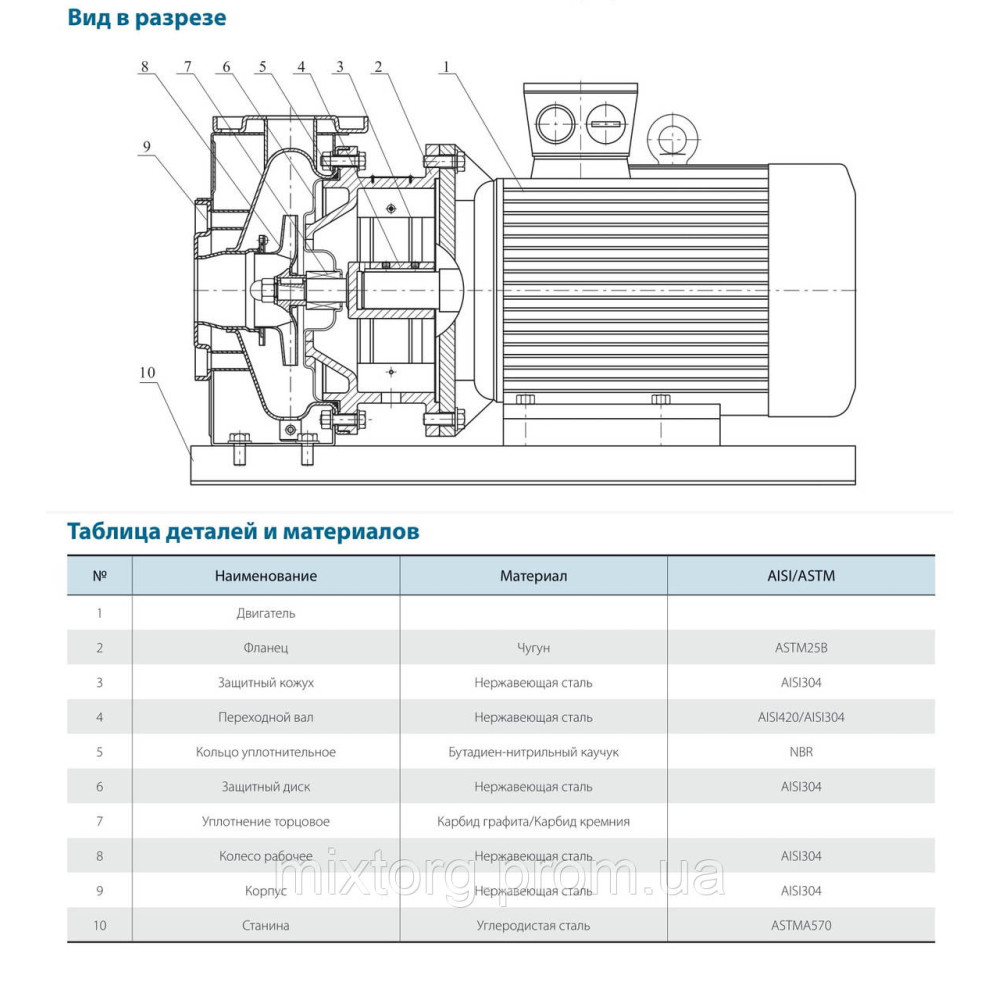 Вид в разрезе

8 7 6 5 4 3 2 1

9

10

Таблица деталей и материалов

| № | Наименование | Материал | AISI/ASTM |
|---|---|---|---|
| 1 | Двигатель | | |
| 2 | Фланец | Чугун | ASTM25B |
| 3 | Защитный кожух | Нержавеющая сталь | AISI304 |
| 4 | Переходной вал | Нержавеющая сталь | AISI420/AISI304 |
| 5 | Кольцо уплотнительное | Бутадиен-нитрильный каучук | NBR |
| 6 | Защитный диск | Нержавеющая сталь | AISI304 |
| 7 | Уплотнение торцовое | Карбид графита/Карбид кремния | |
| 8 | Колесо рабочее | Нержавеющая сталь | AISI304 |
| 9 | Корпус | Нержавеющая сталь | AISI304 |
| 10 | Станина | Углеродистая сталь | ASTMA570 |

mixtorg.prom.ua