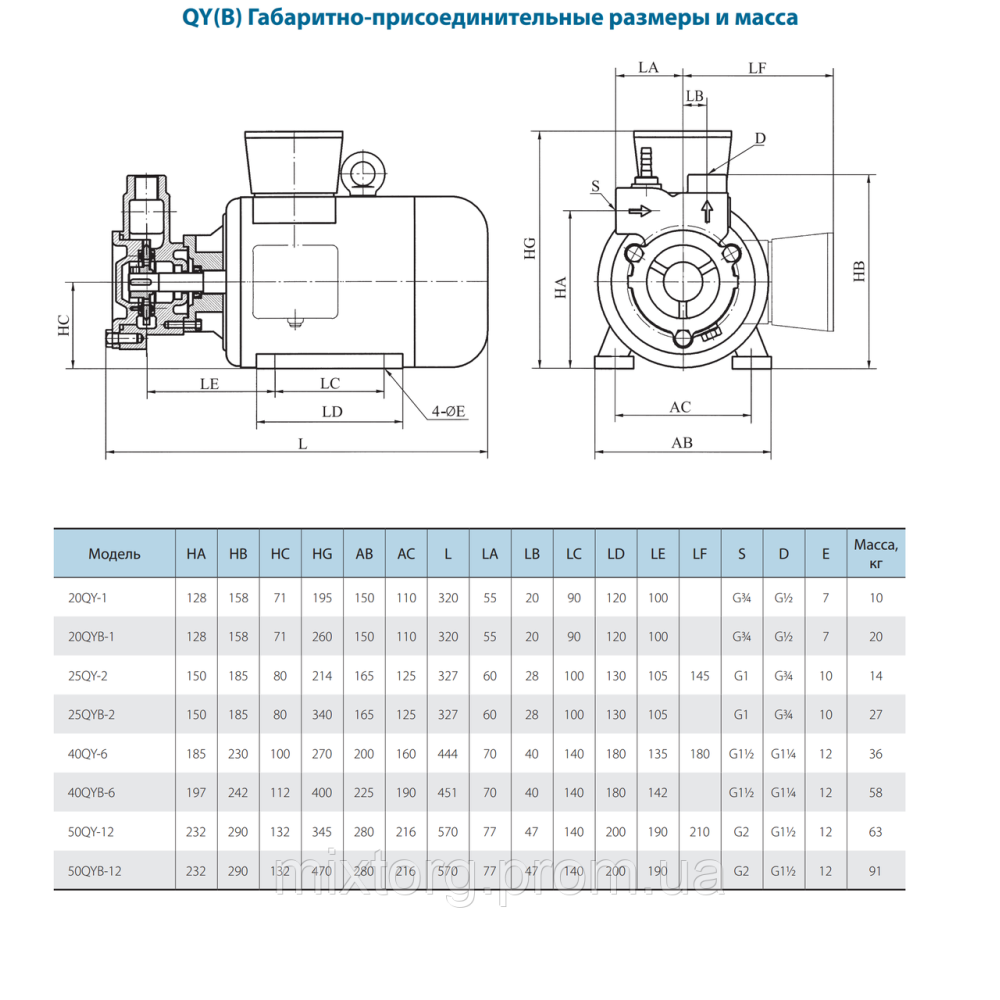 QY(B) Габаритно-присоединительные размеры и масса

HC
LE
LC
LD
4-ØE
L

LA
LF
LB
D
S
HG
HA
HB
AC
AB

| Модель | HA | HB | HC | HG | AB | AC | L | LA | LB | LC | LD | LE | LF | S | D | E | Масса, кг |
|---|---|---|---|---|---|---|---|---|---|---|---|---|---|---|---|---|---|
| 20QY-1 | 128 | 158 | 71 | 195 | 150 | 110 | 320 | 55 | 20 | 90 | 120 | 100 |  | G¾ | G½ | 7 | 10 |
| 20QYB-1 | 128 | 158 | 71 | 260 | 150 | 110 | 320 | 55 | 20 | 90 | 120 | 100 |  | G¾ | G½ | 7 | 20 |
| 25QY-2 | 150 | 185 | 80 | 214 | 165 | 125 | 327 | 60 | 28 | 100 | 130 | 105 | 145 | G1 | G¾ | 10 | 14 |
| 25QYB-2 | 150 | 185 | 80 | 340 | 165 | 125 | 327 | 60 | 28 | 100 | 130 | 105 |  | G1 | G¾ | 10 | 27 |
| 40QY-6 | 185 | 230 | 100 | 270 | 200 | 160 | 444 | 70 | 40 | 140 | 180 | 135 | 180 | G1½ | G1¼ | 12 | 36 |
| 40QYB-6 | 197 | 242 | 112 | 400 | 225 | 190 | 451 | 70 | 40 | 140 | 180 | 142 |  | G1½ | G1¼ | 12 | 58 |
| 50QY-12 | 232 | 290 | 132 | 345 | 280 | 216 | 570 | 77 | 47 | 140 | 200 | 190 | 210 | G2 | G1½ | 12 | 63 |
| 50QYB-12 | 232 | 290 | 132 | 470 | 280 | 216 | 570 | 77 | 47 | 140 | 200 | 190 |  | G2 | G1½ | 12 | 91 |

mixtorg.prom.ua