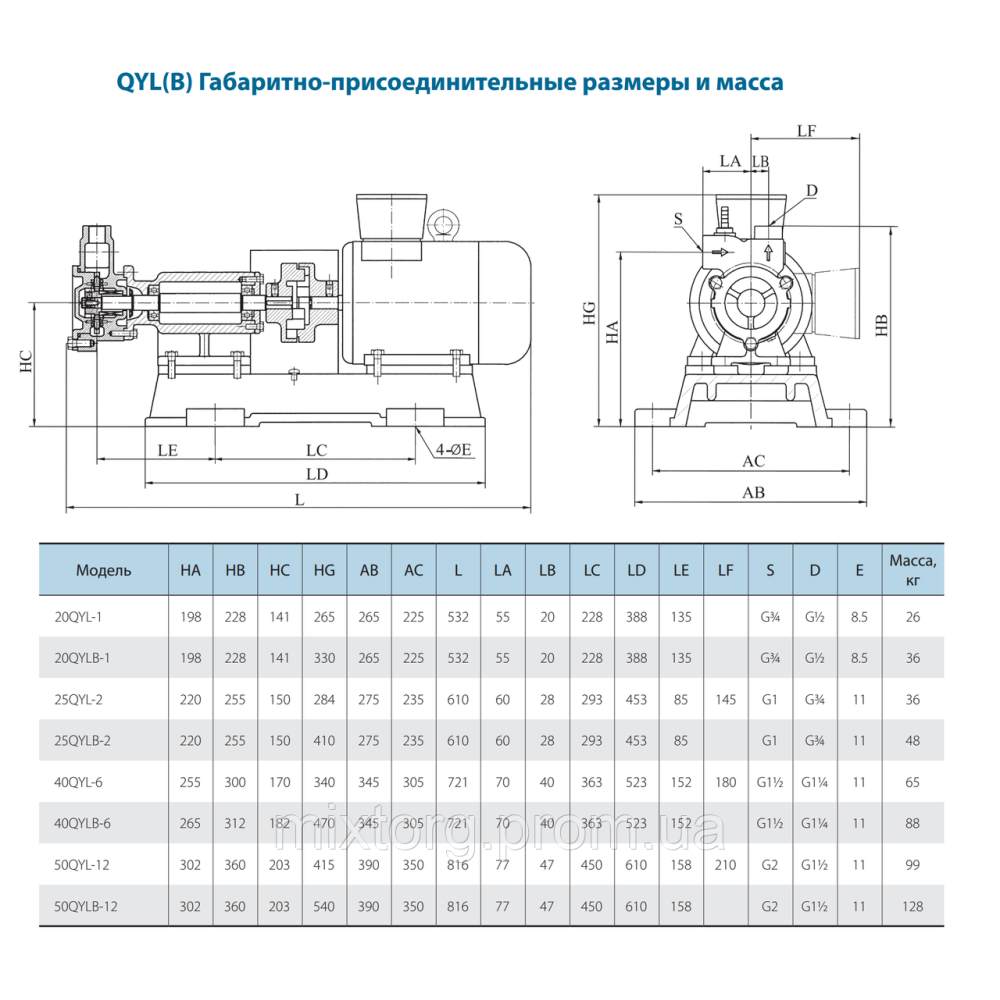 QYL(B) Габаритно-присоединительные размеры и масса

HC
LE
LC
4-ØE
LD
L

LF
LA
LB
D
S
HG
HA
HB
AC
AB

| Модель | HA | HB | HC | HG | AB | AC | L | LA | LB | LC | LD | LE | LF | S | D | E | Масса, кг |
|---|---|---|---|---|---|---|---|---|---|---|---|---|---|---|---|---|---|
| 20QYL-1 | 198 | 228 | 141 | 265 | 265 | 225 | 532 | 55 | 20 | 228 | 388 | 135 | | G¾ | G½ | 8.5 | 26 |
| 20QYLB-1 | 198 | 228 | 141 | 330 | 265 | 225 | 532 | 55 | 20 | 228 | 388 | 135 | | G¾ | G½ | 8.5 | 36 |
| 25QYL-2 | 220 | 255 | 150 | 284 | 275 | 235 | 610 | 60 | 28 | 293 | 453 | 85 | 145 | G1 | G¾ | 11 | 36 |
| 25QYLB-2 | 220 | 255 | 150 | 410 | 275 | 235 | 610 | 60 | 28 | 293 | 453 | 85 | | G1 | G¾ | 11 | 48 |
| 40QYL-6 | 255 | 300 | 170 | 340 | 345 | 305 | 721 | 70 | 40 | 363 | 523 | 152 | 180 | G1½ | G1¼ | 11 | 65 |
| 40QYLB-6 | 265 | 312 | 182 | 470 | 345 | 305 | 721 | 70 | 40 | 363 | 523 | 152 | | G1½ | G1¼ | 11 | 88 |
| 50QYL-12 | 302 | 360 | 203 | 415 | 390 | 350 | 816 | 77 | 47 | 450 | 610 | 158 | 210 | G2 | G1½ | 11 | 99 |
| 50QYLB-12 | 302 | 360 | 203 | 540 | 390 | 350 | 816 | 77 | 47 | 450 | 610 | 158 | | G2 | G1½ | 11 | 128 |

mixtorg.prom.ua