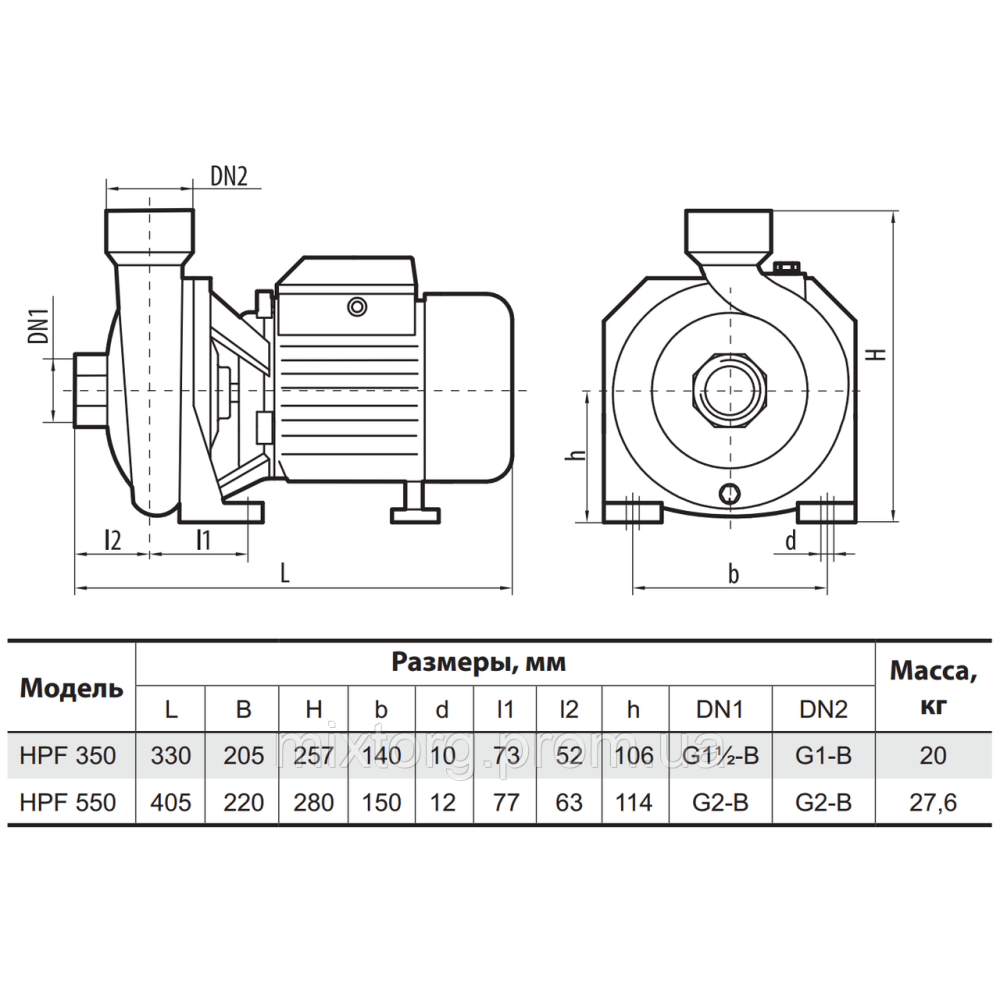 DN2

DN1

l2 l1

L

H

h

d

b

| Модель | Размеры, мм | | | | | | | | | | Масса, кг |
|---|---|---|---|---|---|---|---|---|---|---|---|
| | L | B | H | b | d | l1 | l2 | h | DN1 | DN2 | |
| HPF 350 | 330 | 205 | 257 | 140 | 10 | 73 | 52 | 106 | G1½-B | G1-B | 20 |
| HPF 550 | 405 | 220 | 280 | 150 | 12 | 77 | 63 | 114 | G2-B | G2-B | 27,6 |

mixtorg.prom.ua