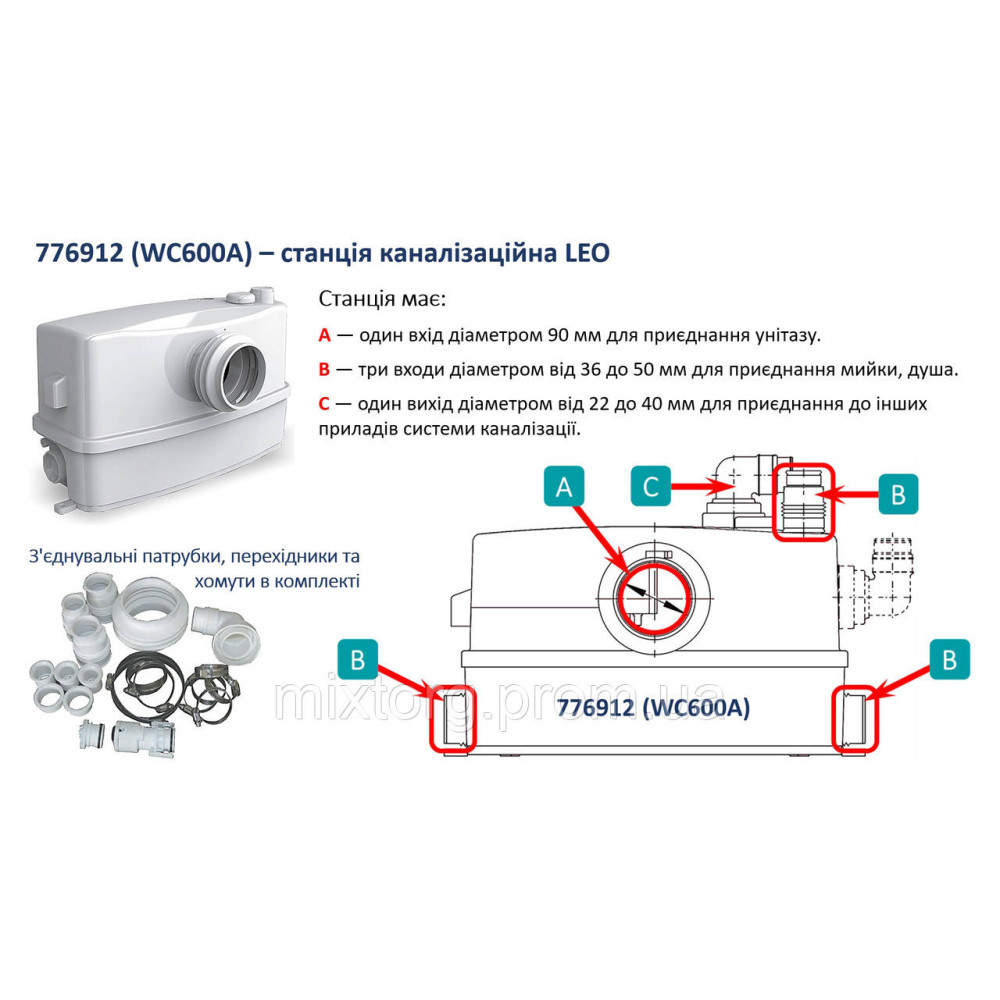 776912 (WC600A) – станція каналізаційна LEO

Станція має:

A — один вхід діаметром 90 мм для приєднання унітазу.

B — три входи діаметром від 36 до 50 мм для приєднання мийки, душа.

C — один вихід діаметром від 22 до 40 мм для приєднання до інших приладів системи каналізації.

З'єднувальні патрубки, перехідники та хомути в комплекті

A

C

B

B

B

776912 (WC600A)

mixtorg.prom.ua