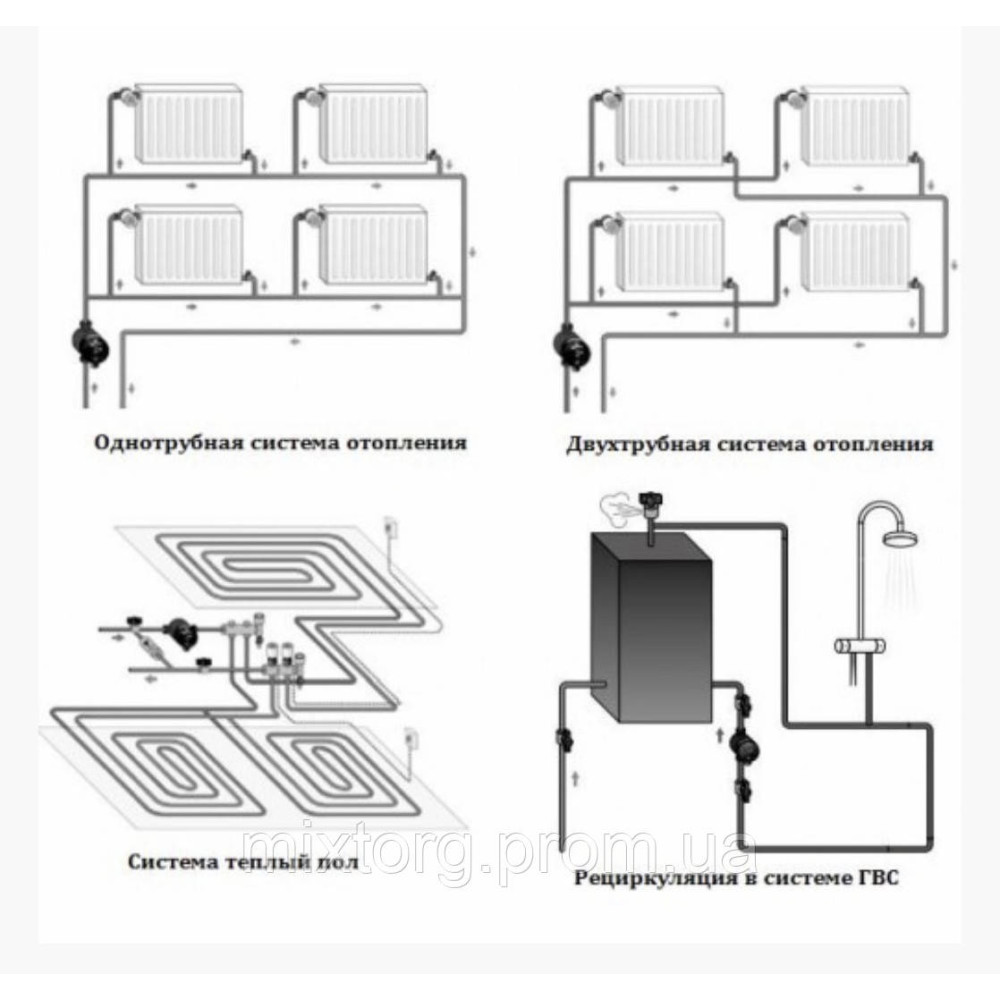 Однотрубная система отопления

Двухтрубная система отопления

Система теплый пол

Рециркуляция в системе ГВС

mixtorg.prom.ua