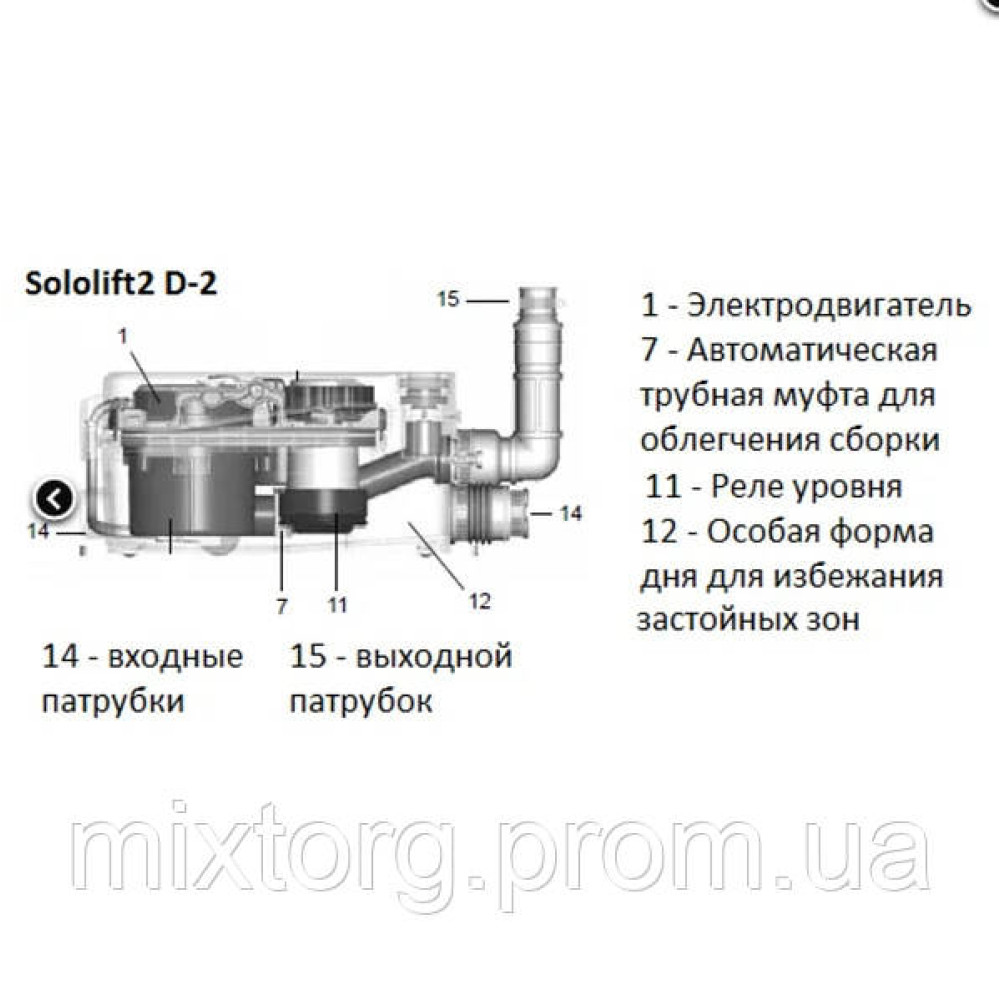 Sololift2 D-2

15

1

14

14

7

11

12

1 - Электродвигатель
7 - Автоматическая трубная муфта для облегчения сборки
11 - Реле уровня
12 - Особая форма дня для избежания застойных зон

14 - входные патрубки

15 - выходной патрубок

mixtorg.prom.ua